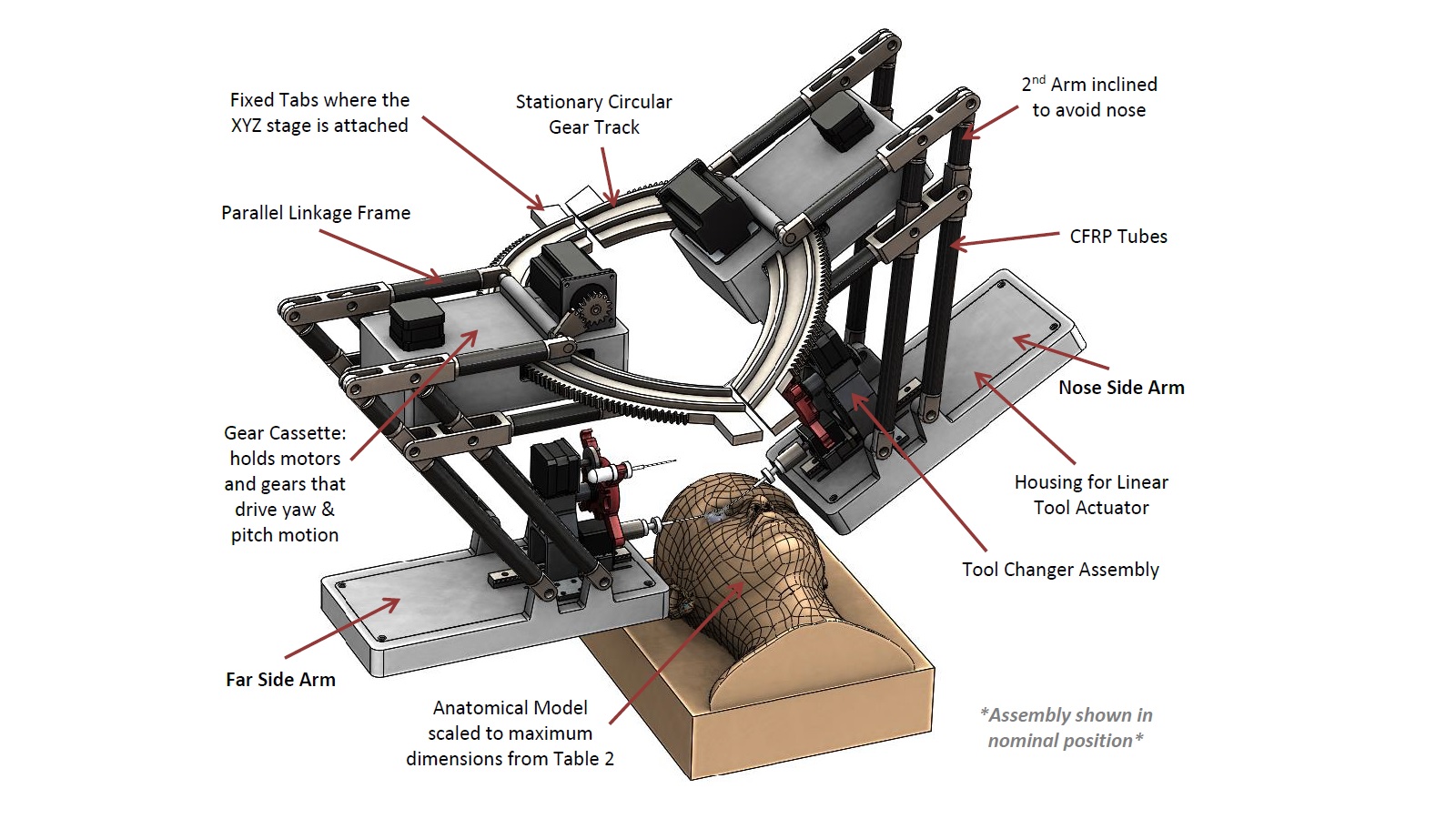 Fixed Tabs where the XYZ stage is attached

Stationary Circular Gear Track

$2^{nd}$ Arm inclined to avoid nose

Parallel Linkage Frame

CFRP Tubes

Nose Side Arm

Gear Cassette: holds motors and gears that drive yaw & pitch motion

Housing for Linear Tool Actuator

Tool Changer Assembly

Far Side Arm

Anatomical Model scaled to maximum dimensions from Table 2

*Assembly shown in nominal position*